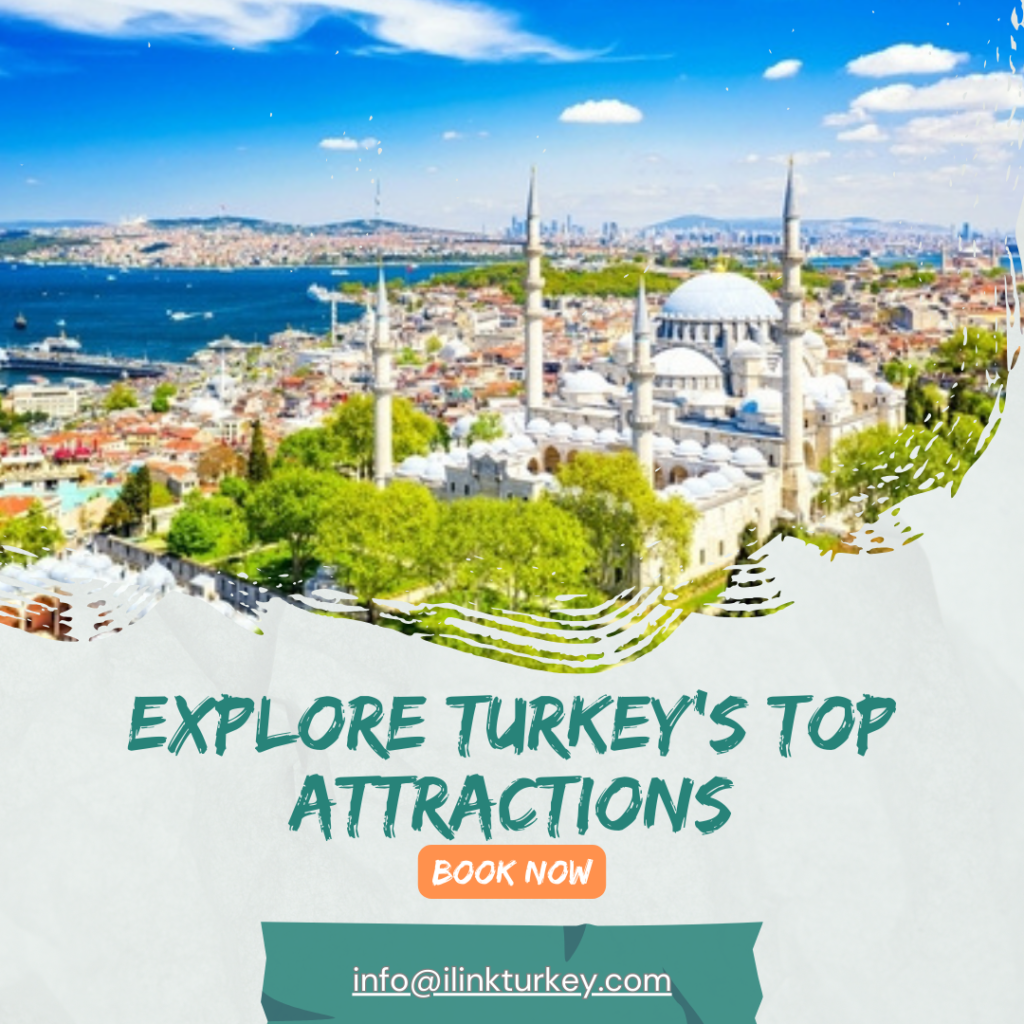 EXPLORE TURKEY'S TOP ATTRACTIONS

BOOK NOW

info@ilinkturkey.com